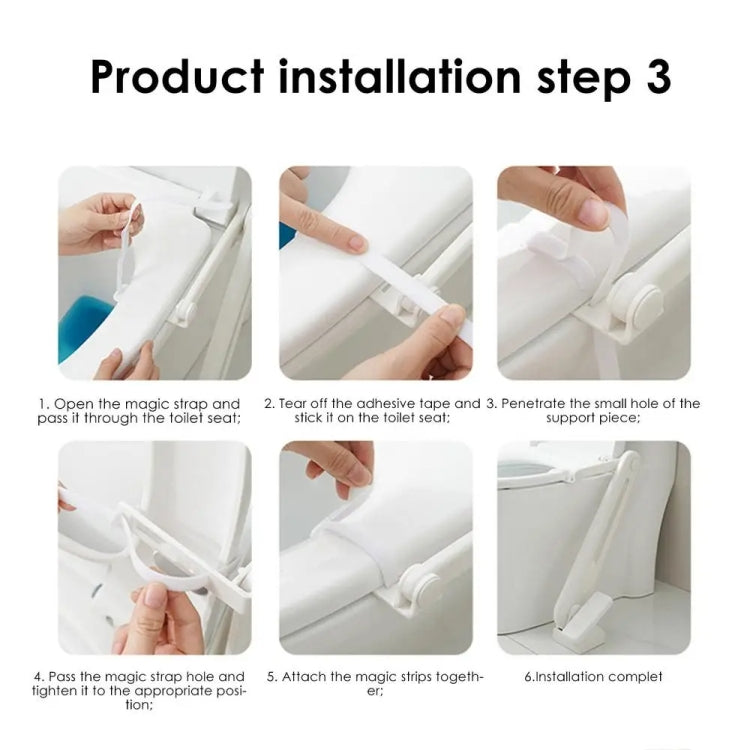 Product installation step 3

1. Open the magic strap and pass it through the toilet seat;

2. Tear off the adhesive tape and stick it on the toilet seat;

3. Penetrate the small hole of the support piece;

4. Pass the magic strap hole and tighten it to the appropriate position;

5. Attach the magic strips together;

6.Installation complet